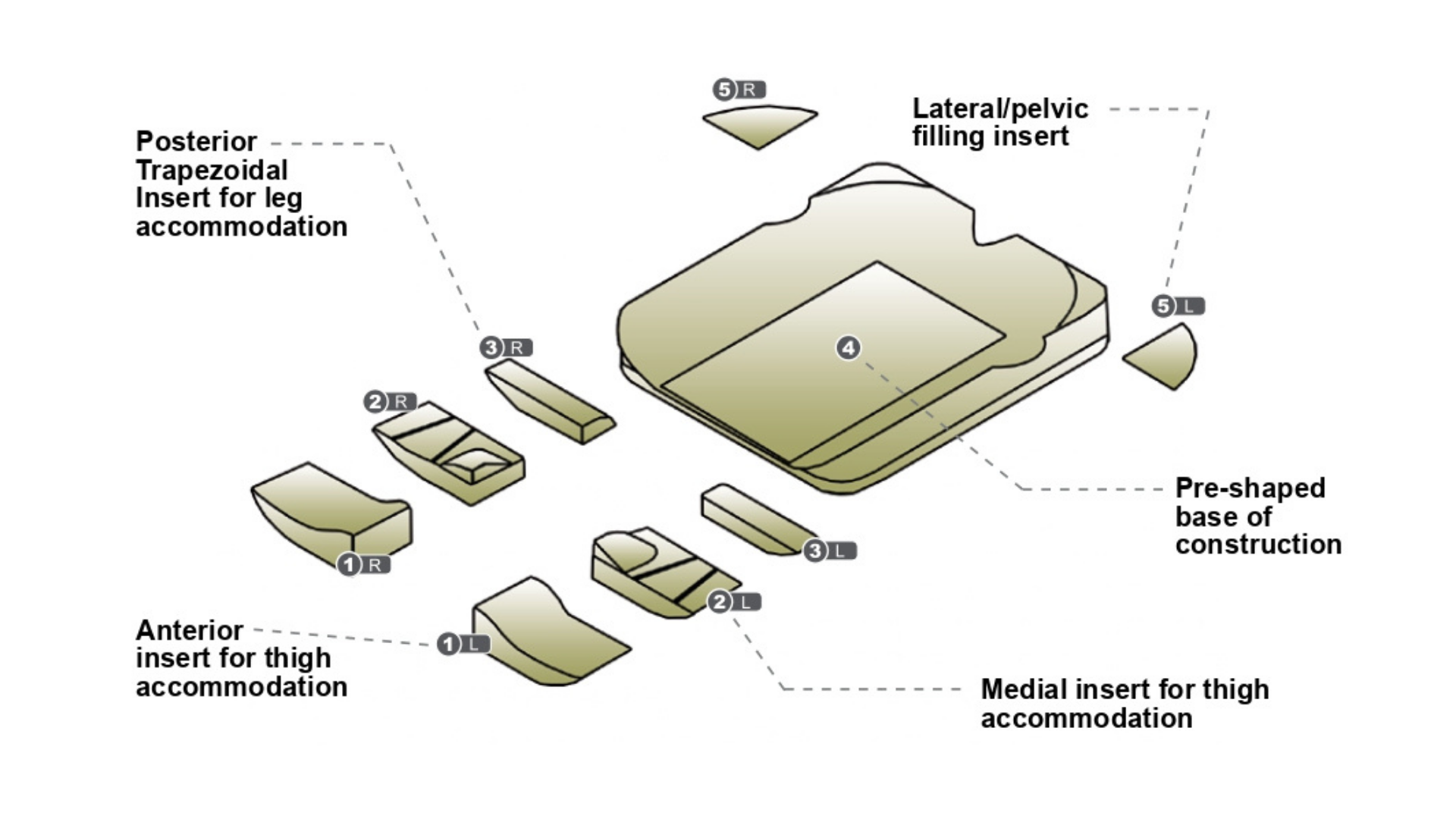 5 R

Lateral/pelvic filling insert

Posterior Trapezoidal Insert for leg accommodation

5 L

3 R

4

2 R

Pre-shaped base of construction

1 R

3 L

2 L

Anterior insert for thigh accommodation

1 L

Medial insert for thigh accommodation